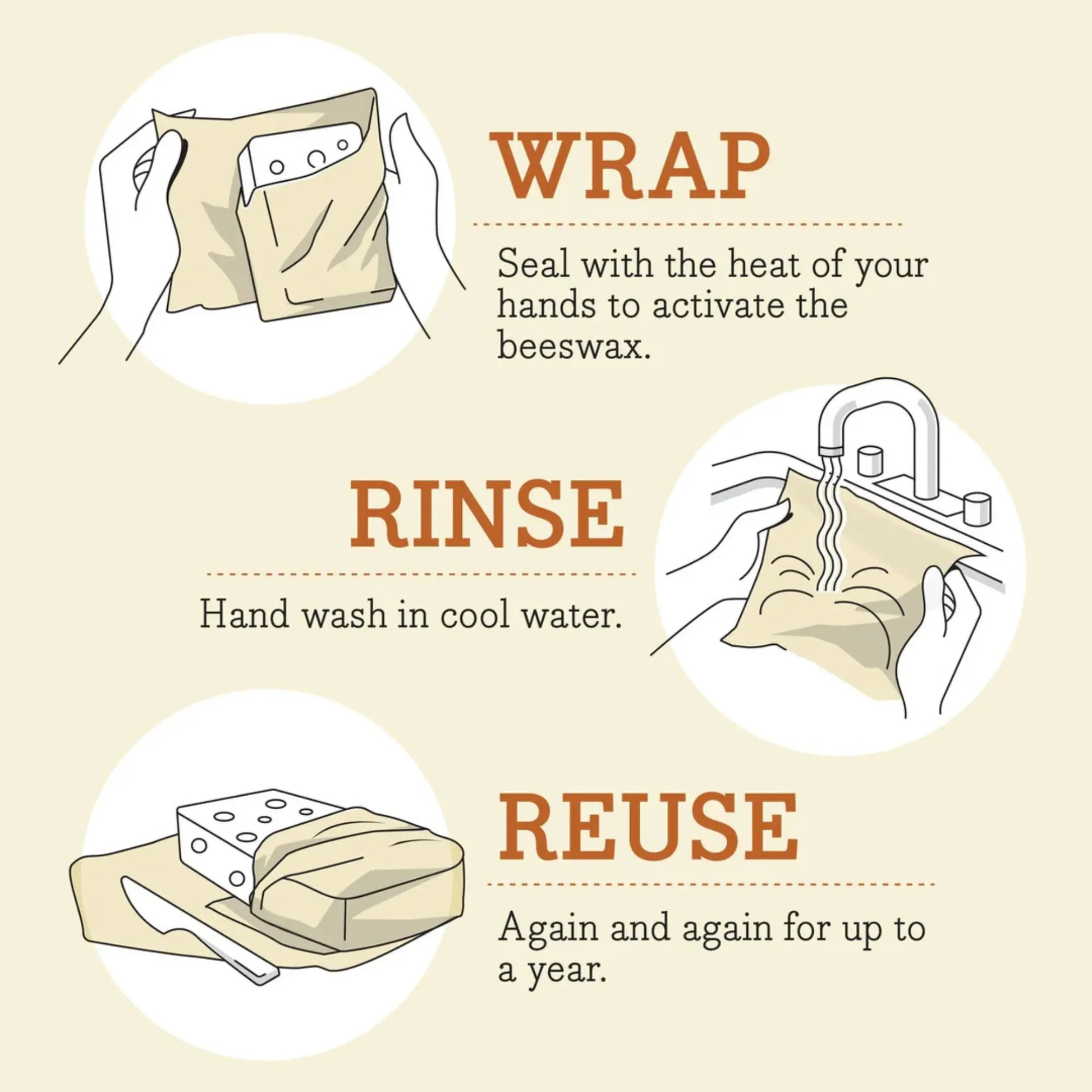 WRAP

Seal with the heat of your hands to activate the beeswax.

RINSE

Hand wash in cool water.

REUSE

Again and again for up to a year.