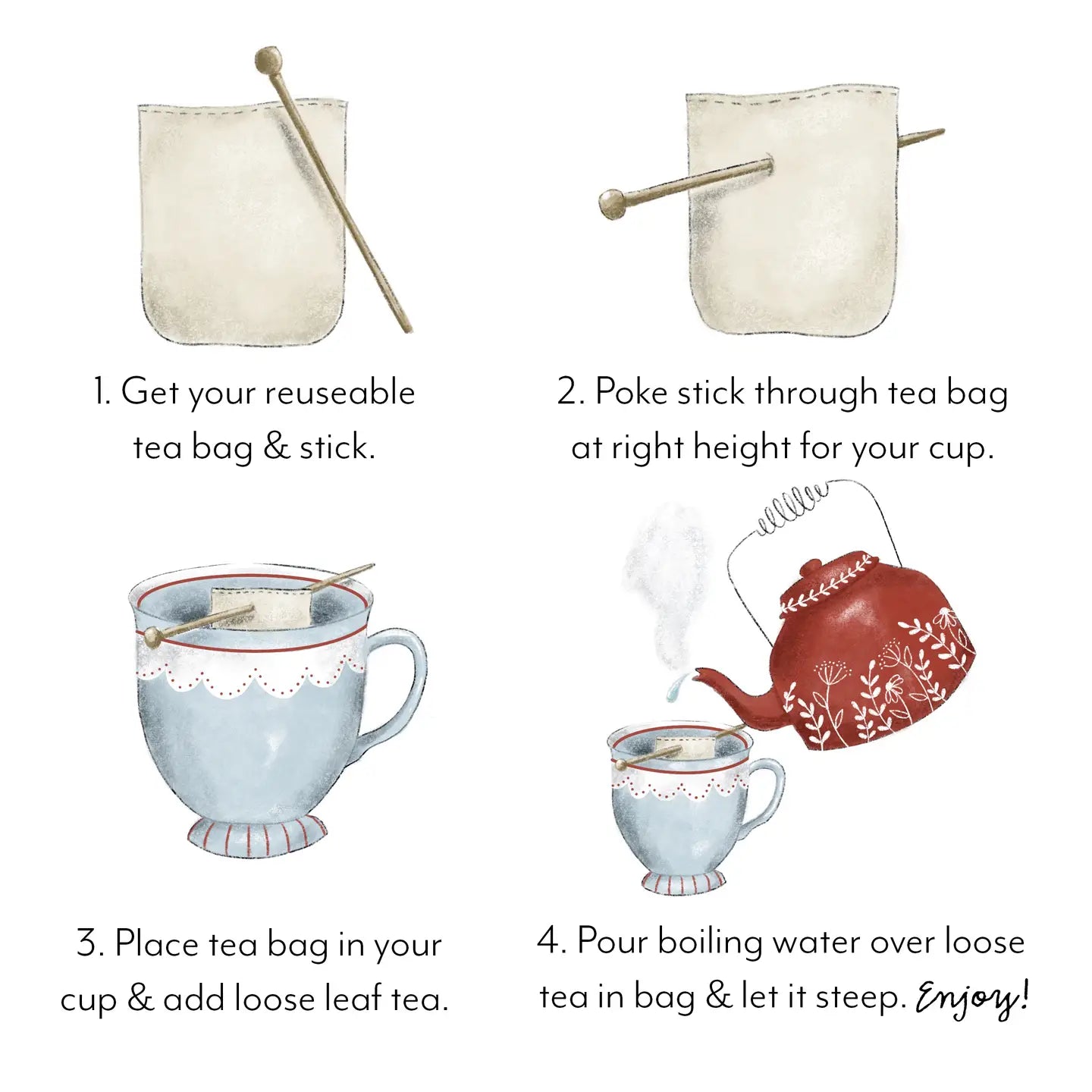 1. Get your reuseable tea bag & stick.

2. Poke stick through tea bag at right height for your cup.

3. Place tea bag in your cup & add loose leaf tea.

4. Pour boiling water over loose tea in bag & let it steep. Enjoy!