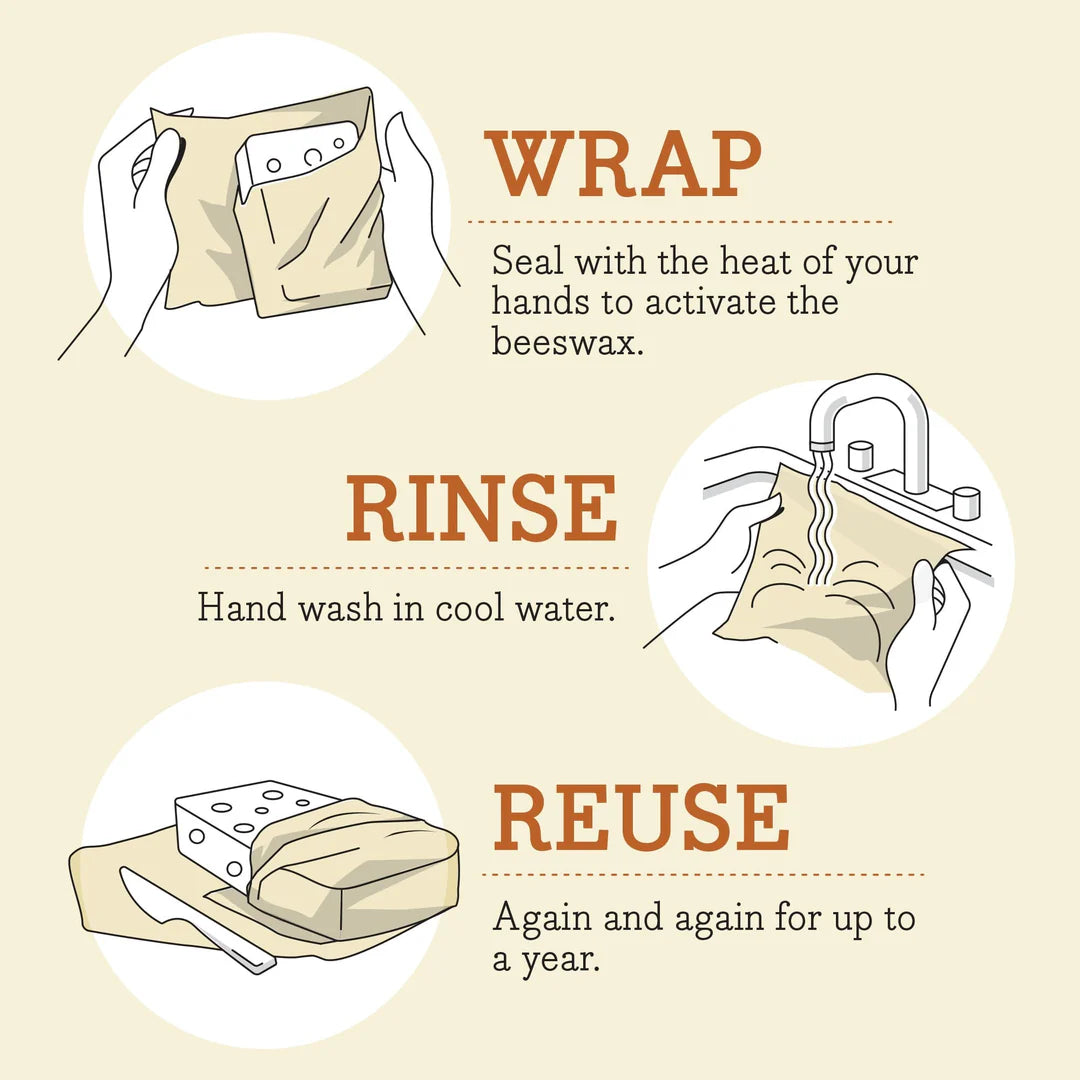 WRAP

Seal with the heat of your hands to activate the beeswax.

RINSE

Hand wash in cool water.

REUSE

Again and again for up to a year.